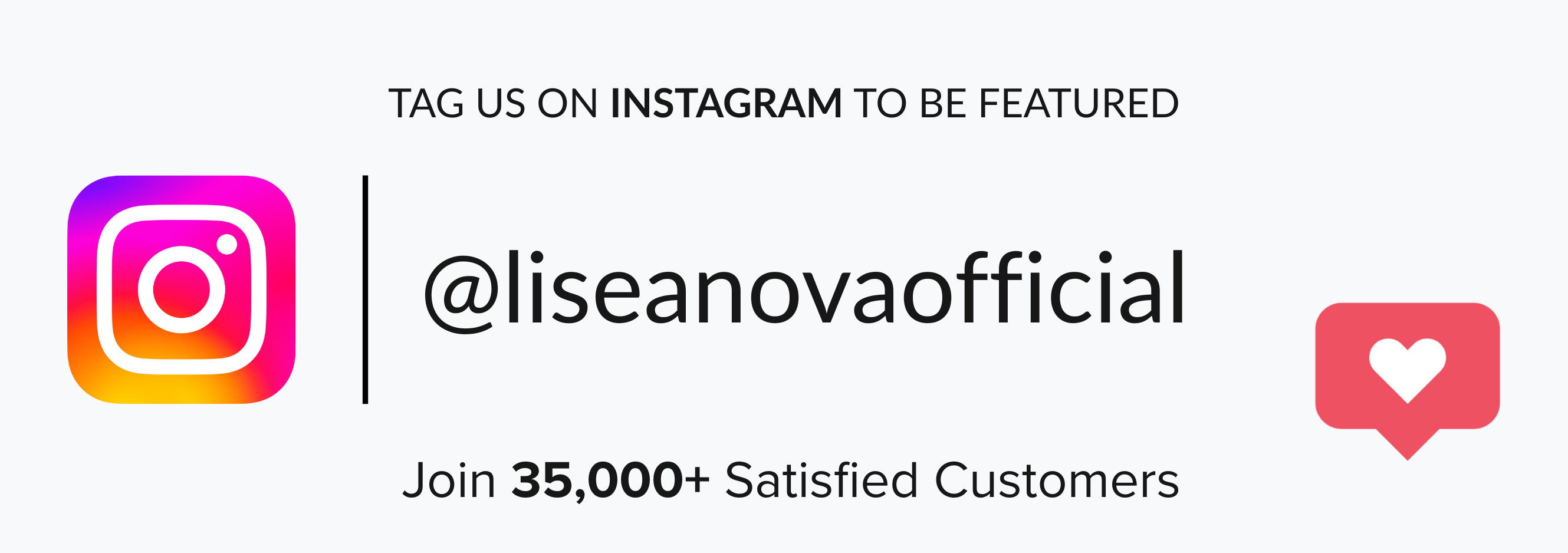 TAG US ON INSTAGRAM TO BE FEATURED

@liseanovaofficial

Join 35,000+ Satisfied Customers